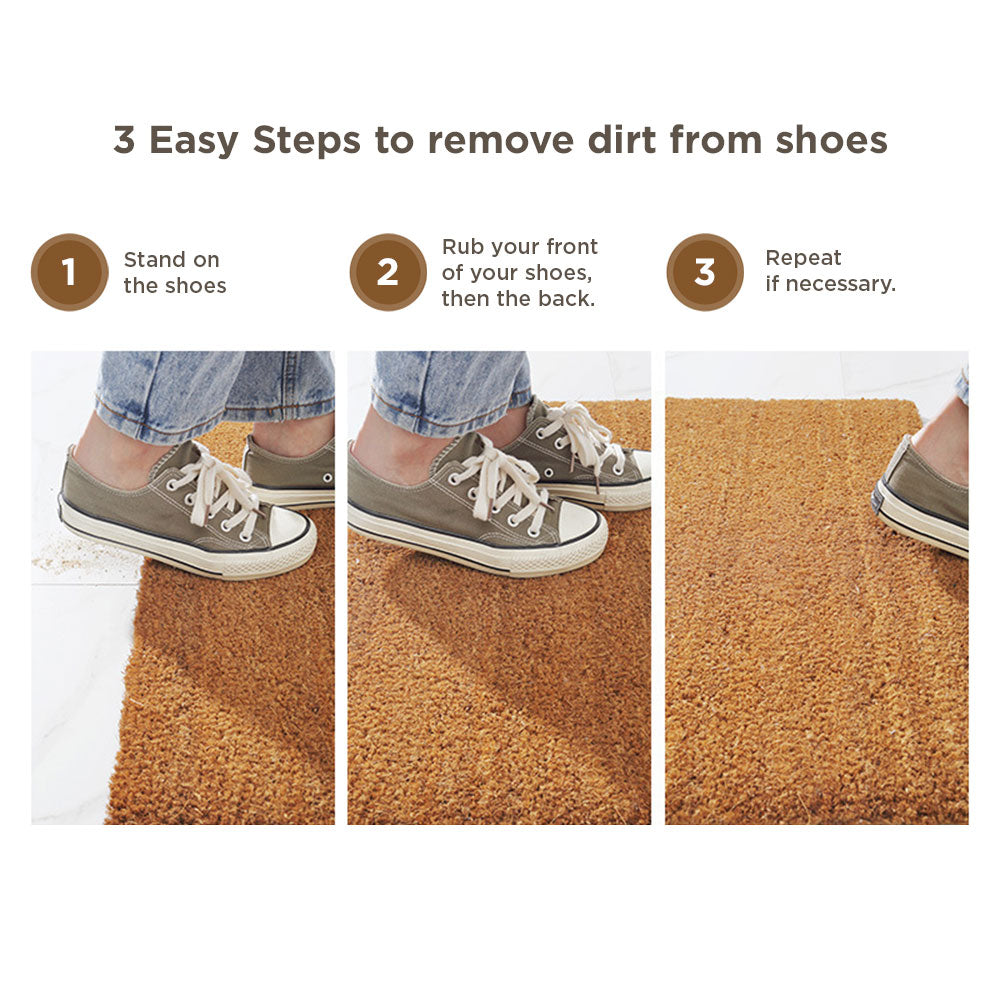 3 Easy Steps to remove dirt from shoes

1 Stand on the shoes

2 Rub your front of your shoes, then the back.

3 Repeat if necessary.